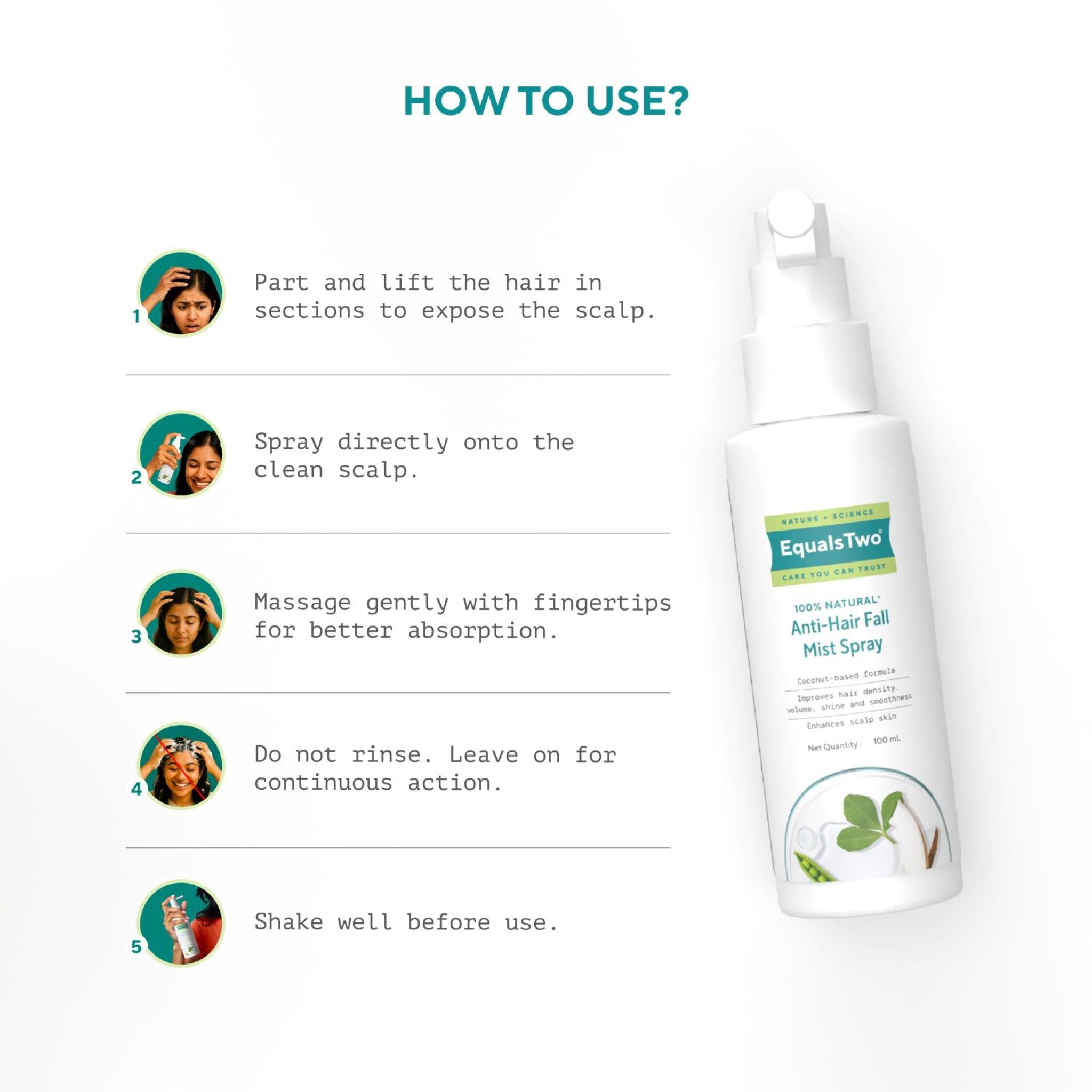 HOW TO USE?

1 Part and lift the hair in sections to expose the scalp.

2 Spray directly onto the clean scalp.

3 Massage gently with fingertips for better absorption.

4 Do not rinse. Leave on for continuous action.

5 Shake well before use.

NATURE + SCIENCE
EqualsTwo®
CARE YOU CAN TRUST

100% NATURAL*
Anti-Hair Fall
Mist Spray

Coconut-based formula
Improves hair density, volume, shine and smoothness
Enhances scalp skin
Net Quantity: 100 mL